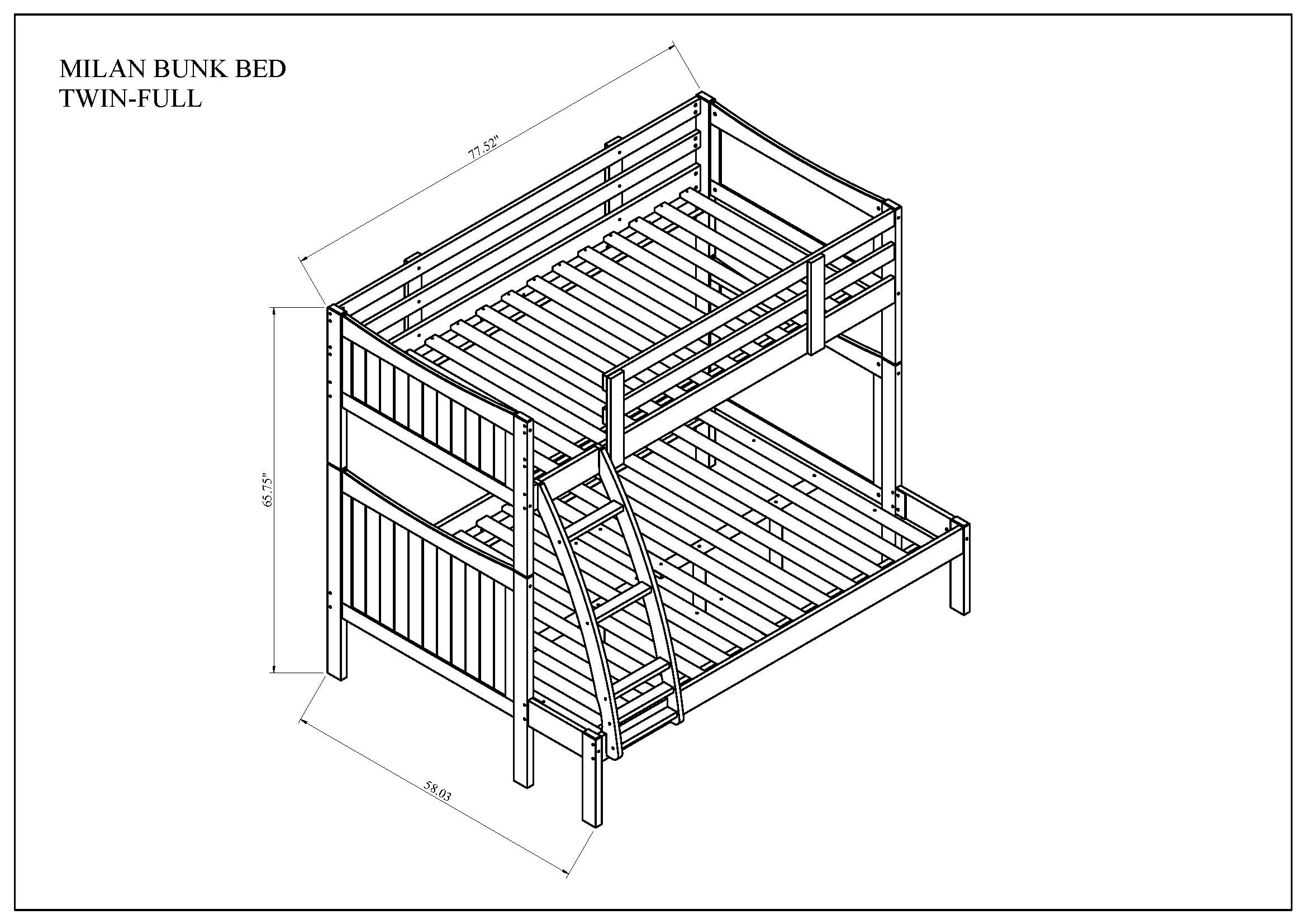 MILAN BUNK BED
TWIN-FULL

77.52"

65.75"

58.03