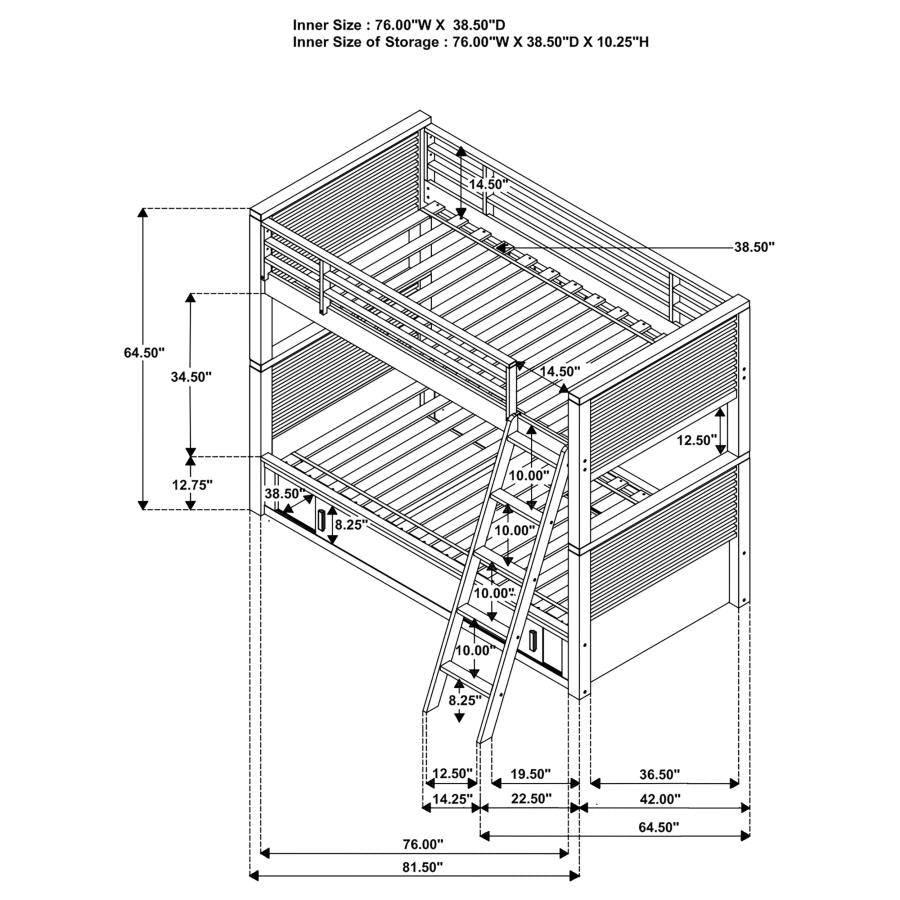 Inner Size : 76.00"W X 38.50"D
Inner Size of Storage : 76.00"W X 38.50"D X 10.25"H

14.50"
38.50"
64.50"
34.50"
14.50"
12.50"
12.75"
38.50"
8.25"
10.00"
10.00"
10.00"
10.00"
8.25"
12.50"
19.50"
36.50"
14.25"
22.50"
42.00"
64.50"
76.00"
81.50"